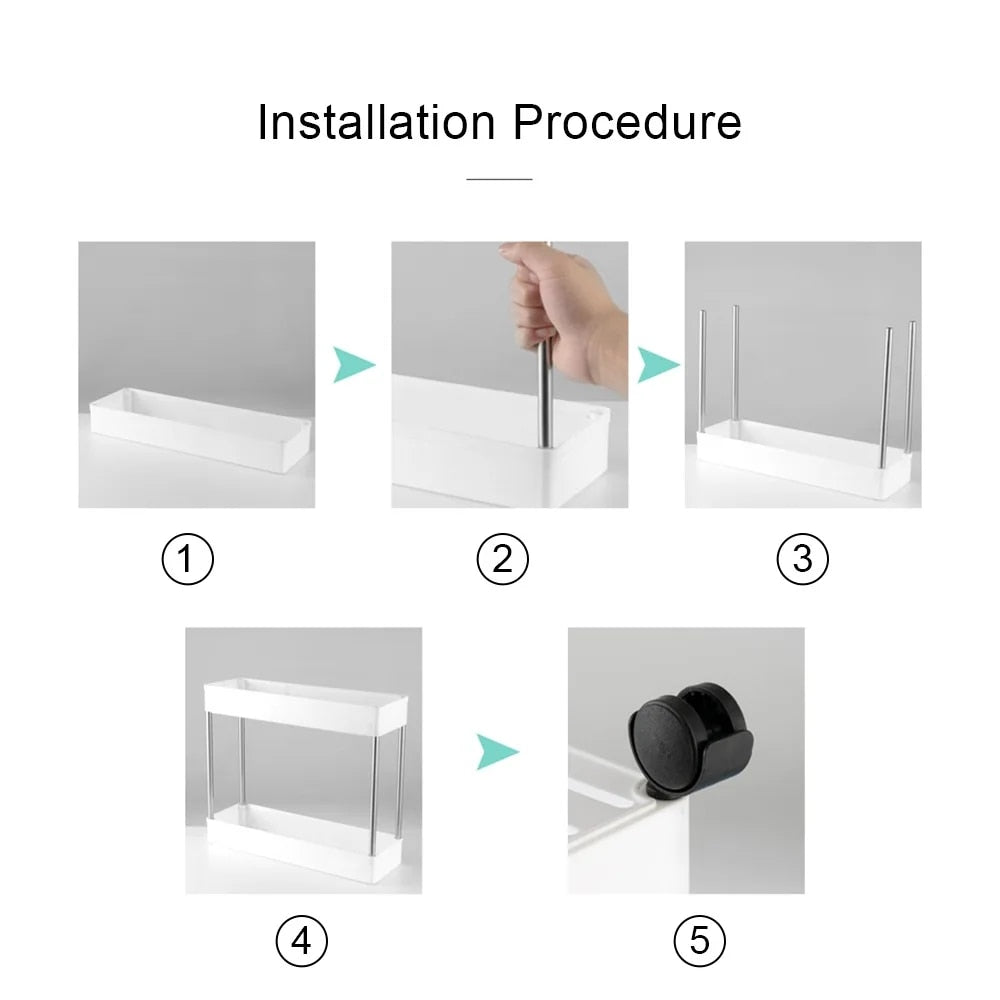 Installation Procedure

①

②

③

④

⑤